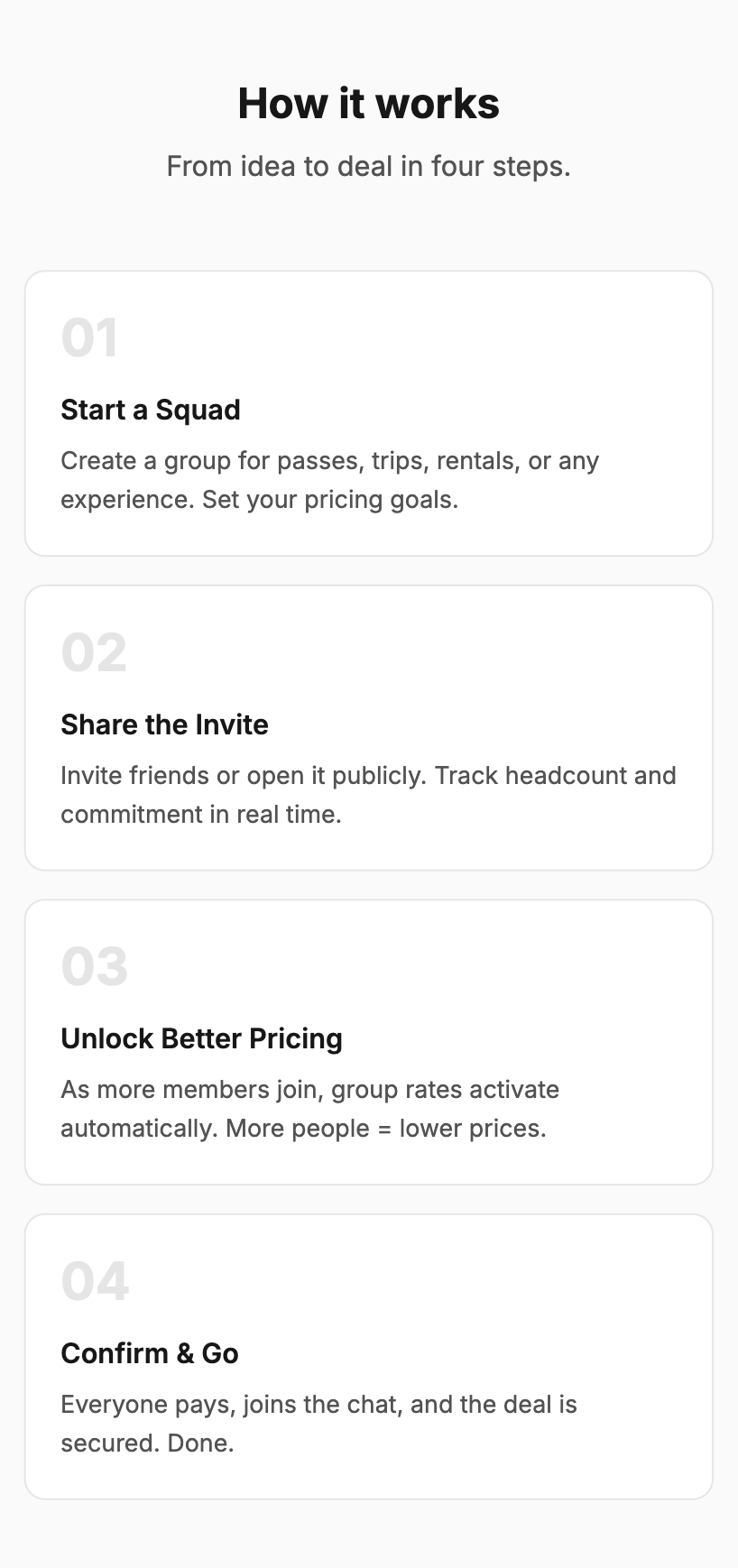 How it works

From idea to deal in four steps.

01

Start a Squad

Create a group for passes, trips, rentals, or any experience. Set your pricing goals.

02

Share the Invite

Invite friends or open it publicly. Track headcount and commitment in real time.

03

Unlock Better Pricing

As more members join, group rates activate automatically. More people = lower prices.

04

Confirm & Go

Everyone pays, joins the chat, and the deal is secured. Done.